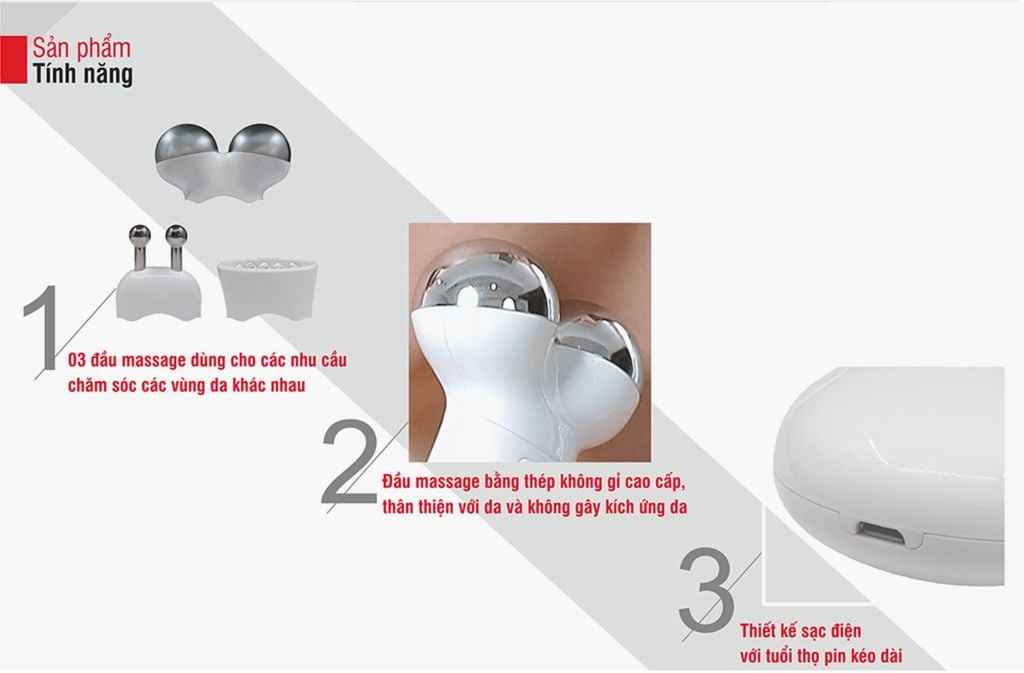 Sản phẩm
Tính năng

1
03 đầu massage dùng cho các nhu cầu chăm sóc các vùng da khác nhau

2
Đầu massage bằng thép không gỉ cao cấp, thân thiện với da và không gây kích ứng da

3
Thiết kế sạc điện với tuổi thọ pin kéo dài